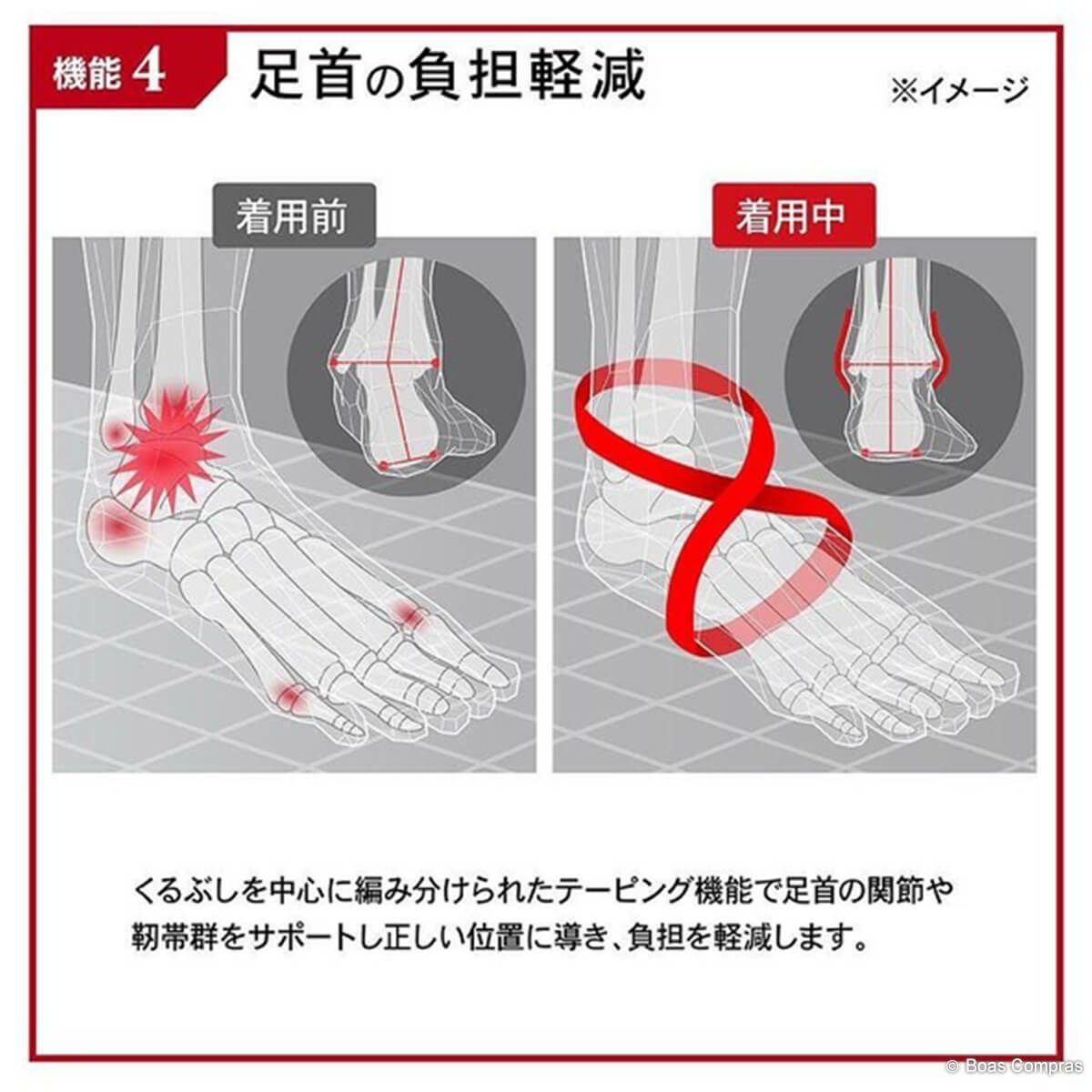 機能 4 足首の負担軽減

※イメージ

着用前

着用中

くるぶしを中心に編み分けられたテーピング機能で足首の関節や靭帯群をサポートし正しい位置に導き、負担を軽減します。

© Boas Compras